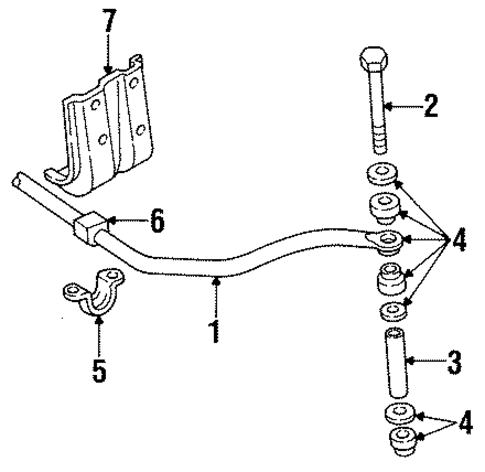 7
2
6
4
1
5
3
4