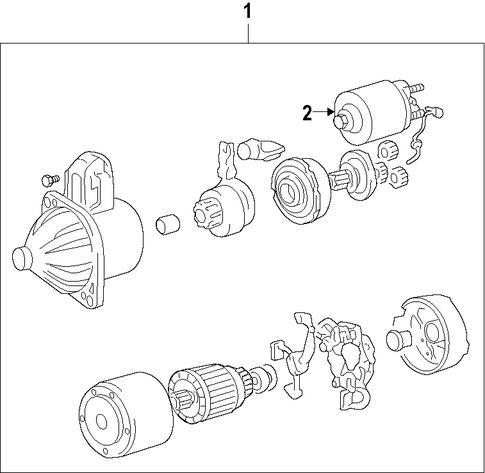 1

2