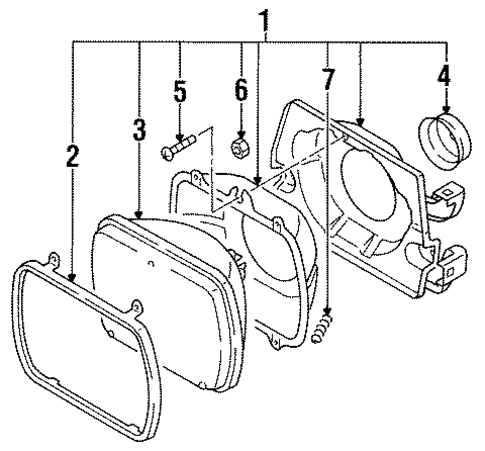 1
2
3
5
6
7
4