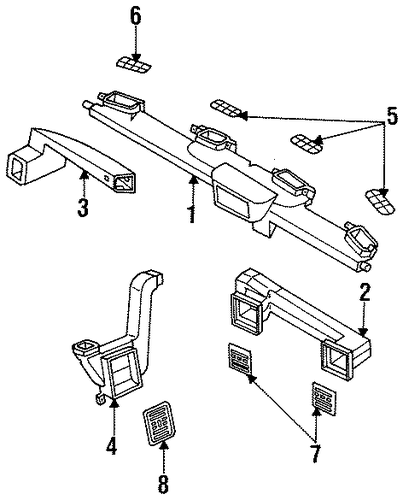 6
5
3
1
2
4
7
8