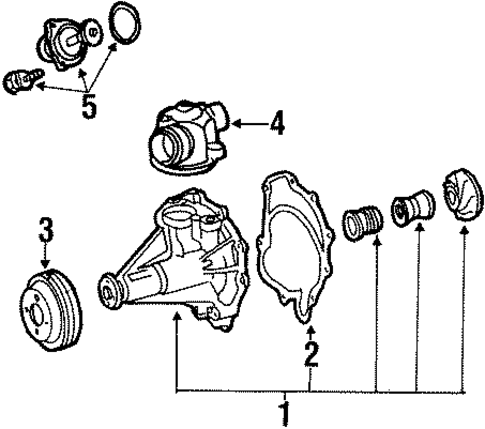 5
4
3
2
1