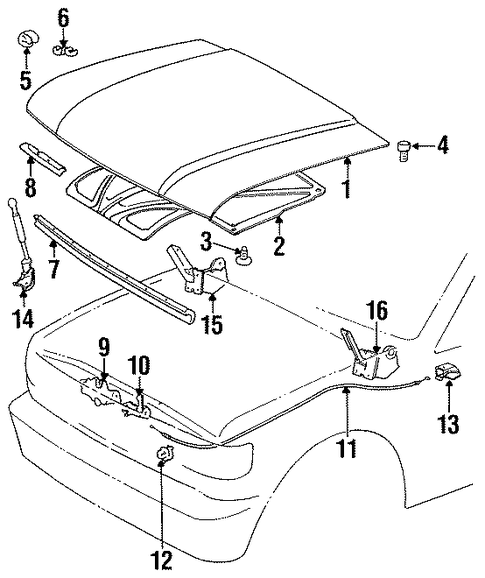 6
5
4
8
1
2
3
7
14
15
16
9
10
13
11
12