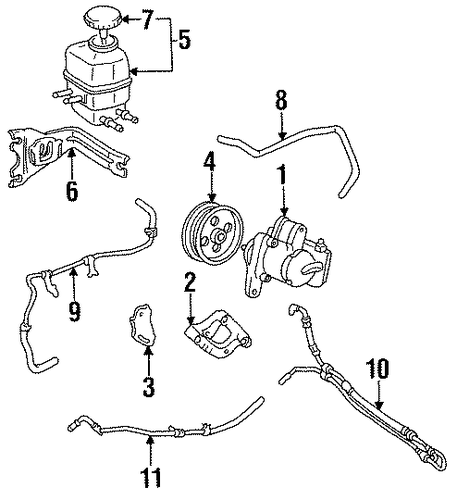 7
5
8
6
4
1
9
2
3
10
11