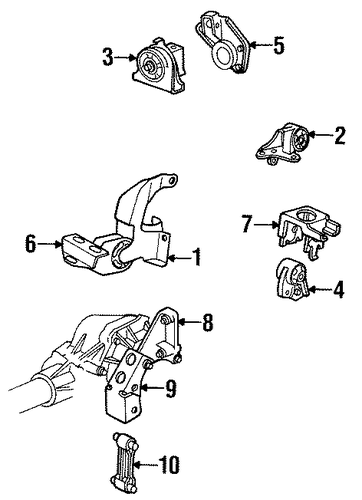 3
5
2
7
6
1
4
8
9
10