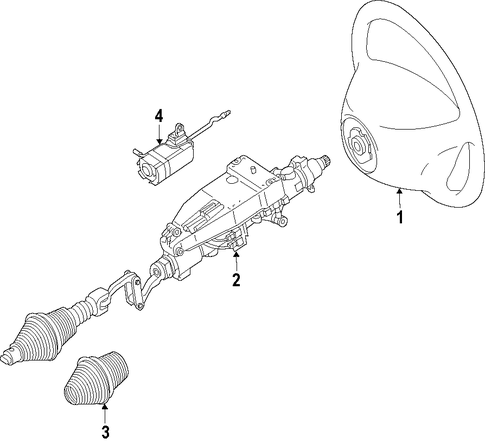 4

1

2

3