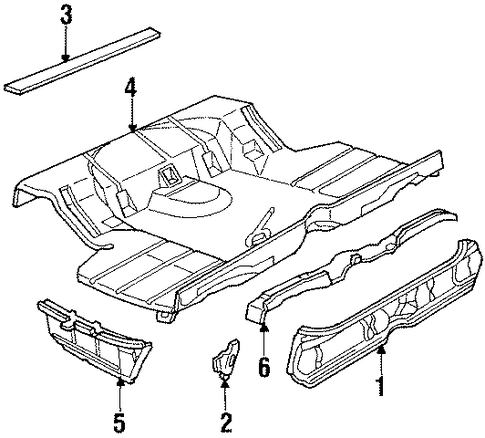 3
4
6
1
5
2