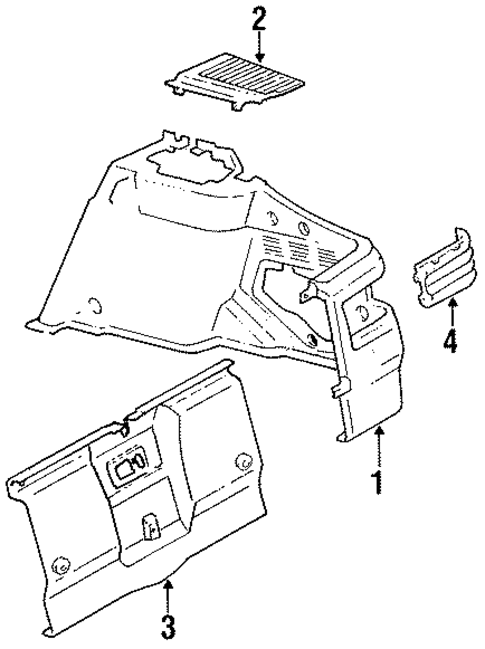 2
4
1
3