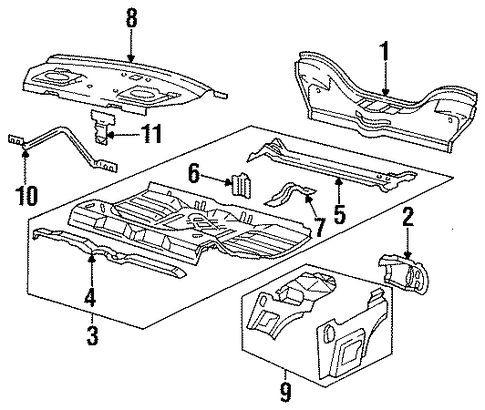 8
1
11
10
6
5
7
2
4
3
9