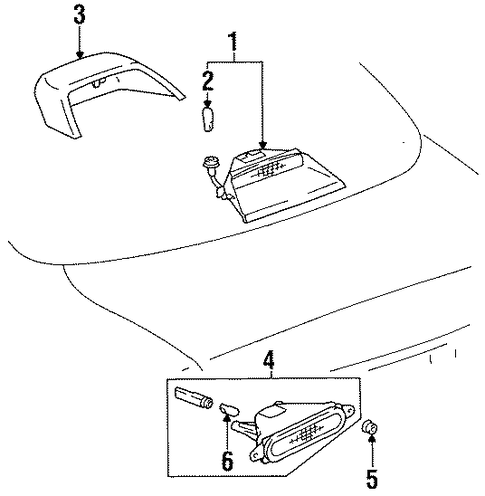 3
1
2
4
6
5