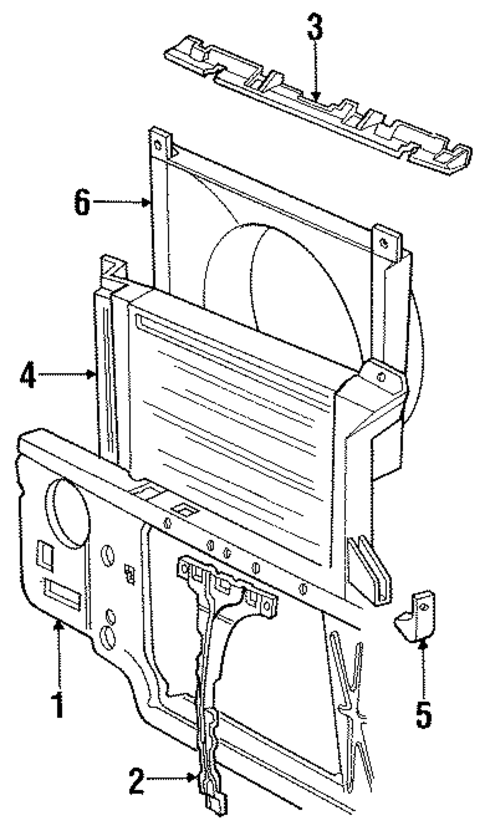 3
6
4
1
5
2