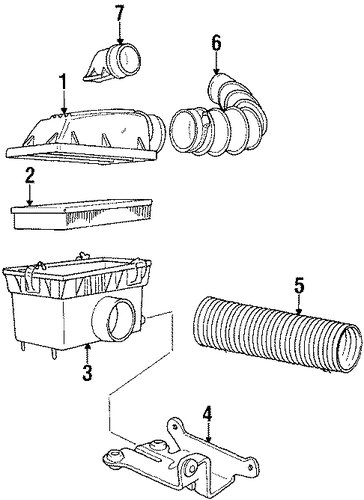 7
6
1
2
5
3
4