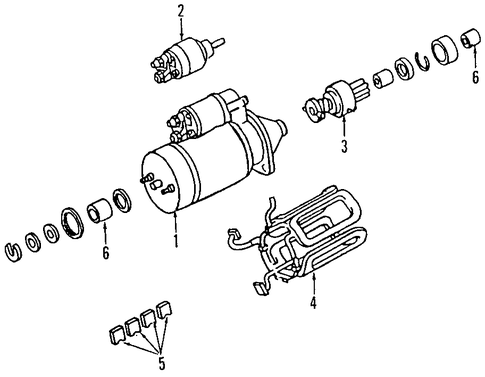 2
6
3
6
1
4
5