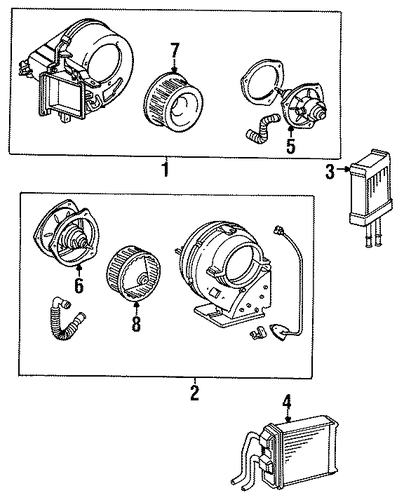 7
5
1
3
6
8
2
4