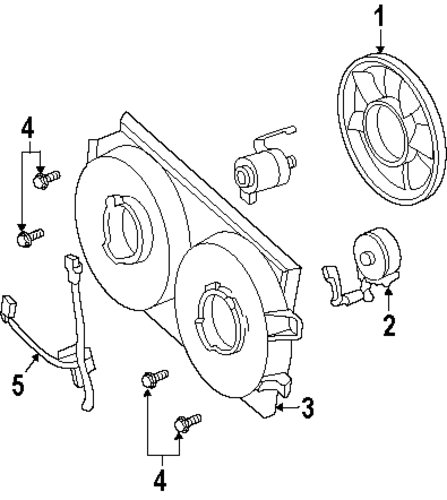 1
4
2
5
3
4