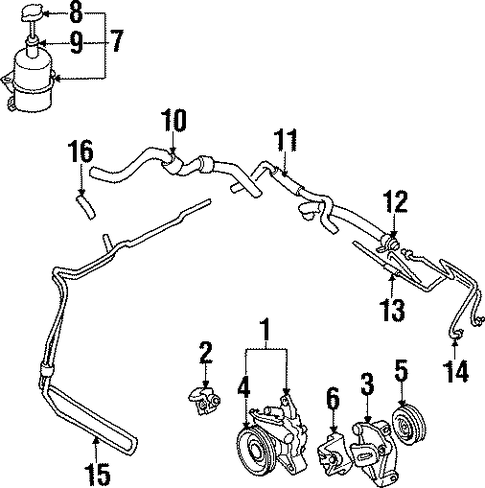 8
9
7
10
16
11
12
13
14
1
2
4
6
3
5
15