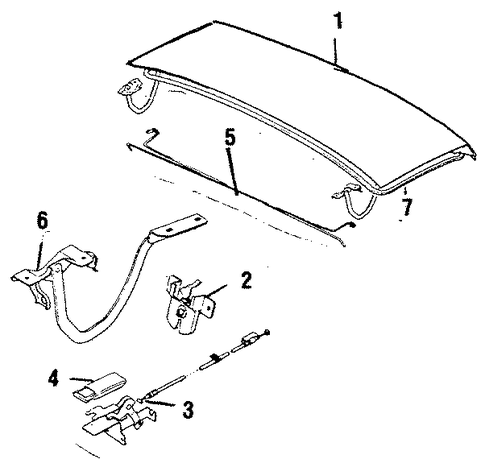 1
5
7
6
2
4
3