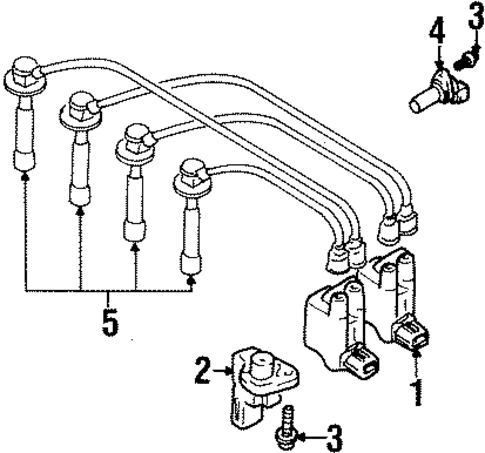 4
3
5
2
1
3