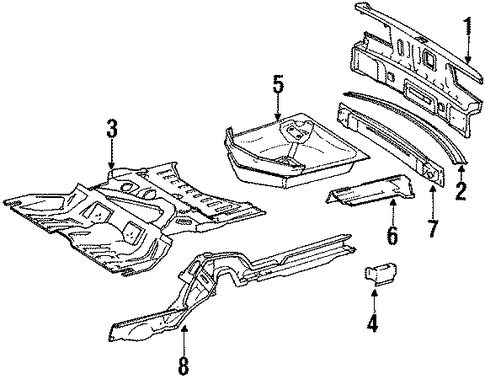 1
5
3
2
7
6
4
8