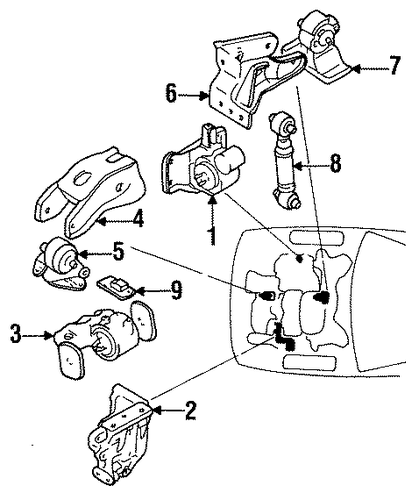 7
6
8
4
1
5
9
3
2