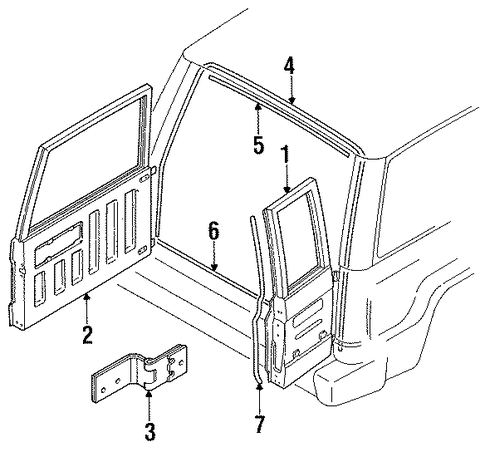 4
5
1
6
2
3
7