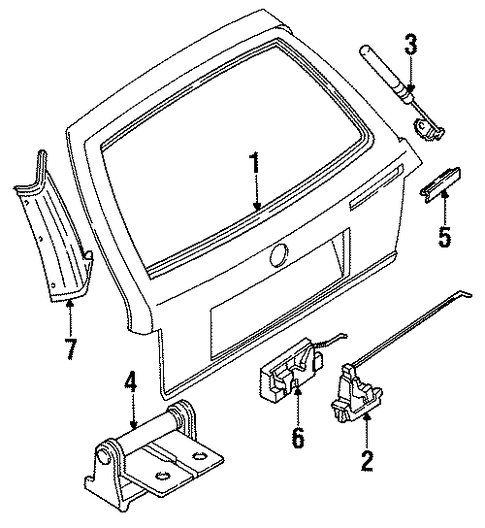 3
1
5
7
4
6
2