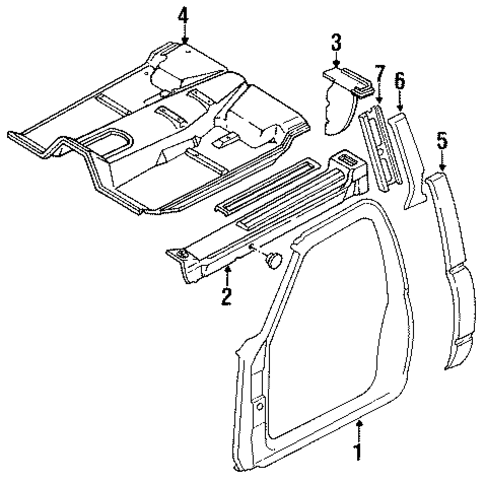 4
3
7
6
5
2
1