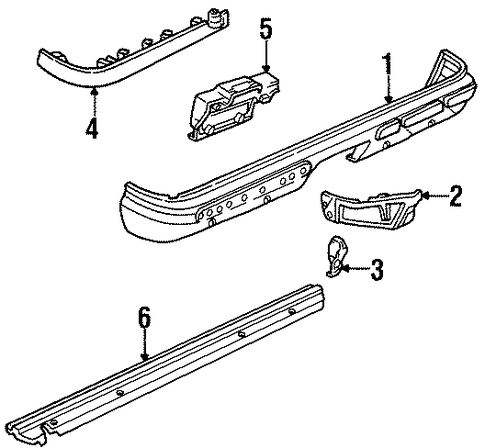 5
1
4
2
3
6