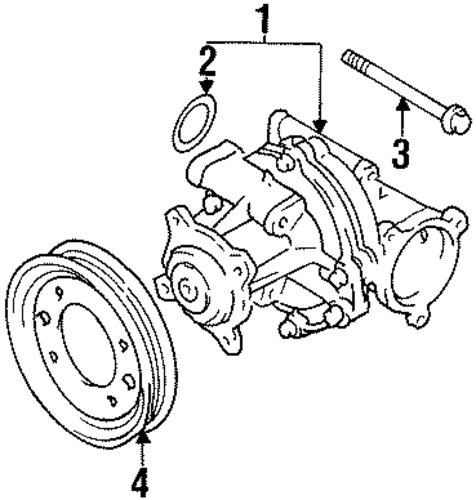 1
2
3
4