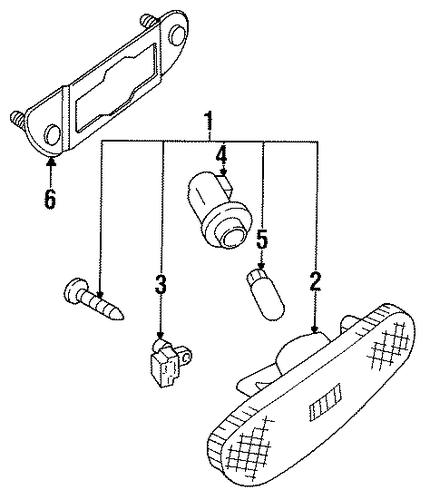 1
4
6
5
3
2