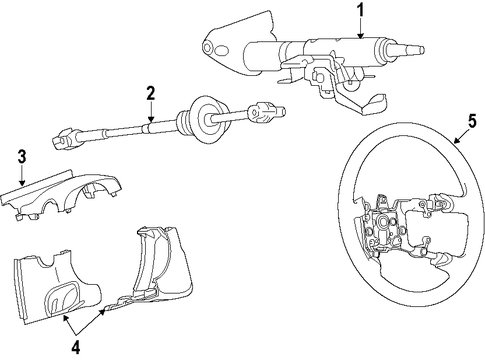 1
2
5
3
4