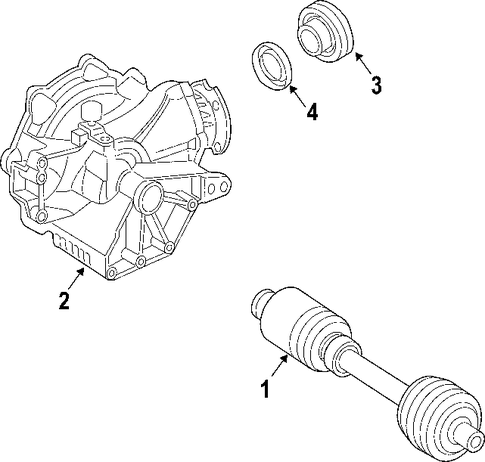 3
4
2
1