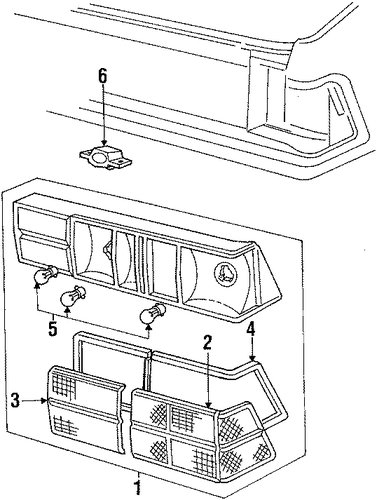 6
5
4
2
3
1