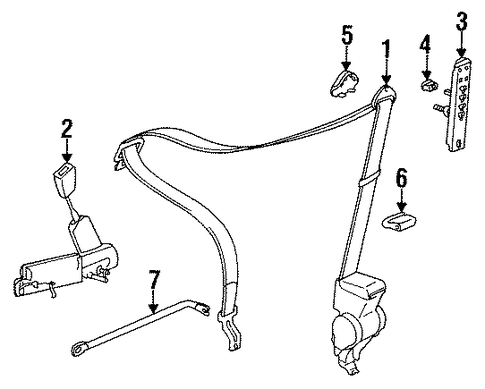 5
1
4
3
2
6
7