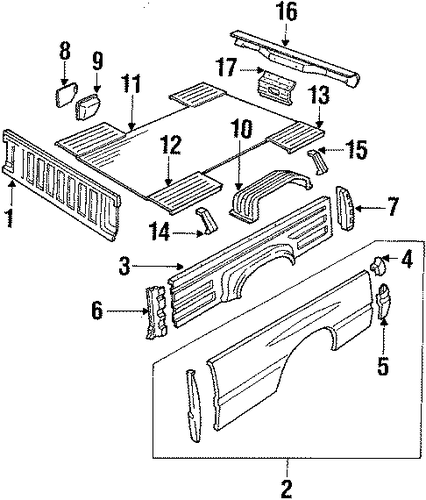 16
8
9
17
11
13
10
12
15
1
7
14
3
4
6
5
2