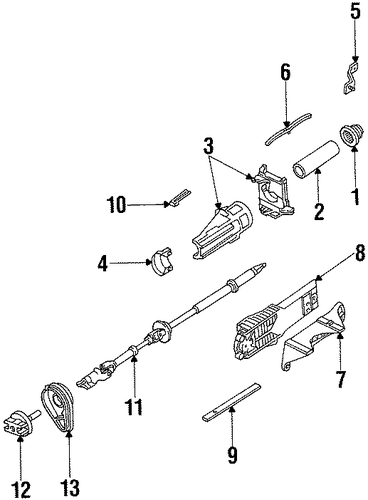 5
6
3
1
2
10
4
8
7
11
9
12
13