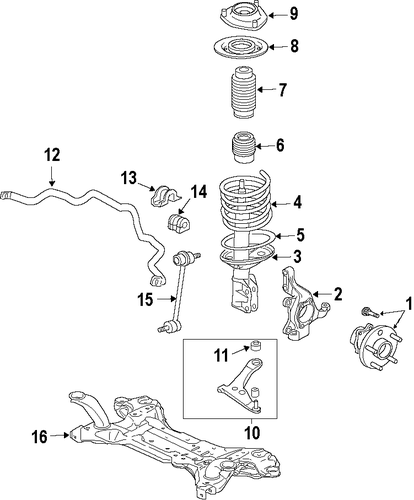 9
8
7
6
12
13
14
4
5
3
2
1
15
11
10
16