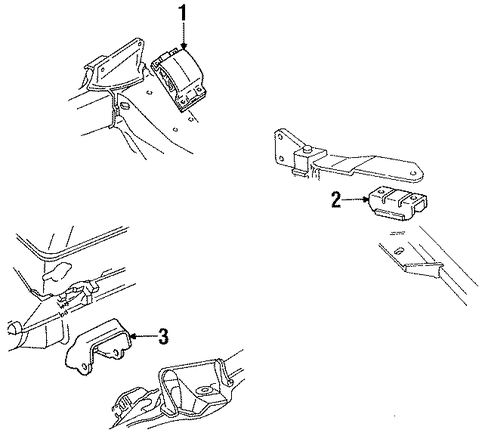 1

2

3