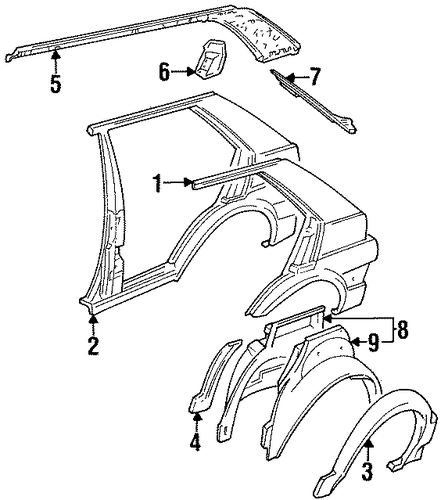 5
6
7
1
2
8
9
4
3