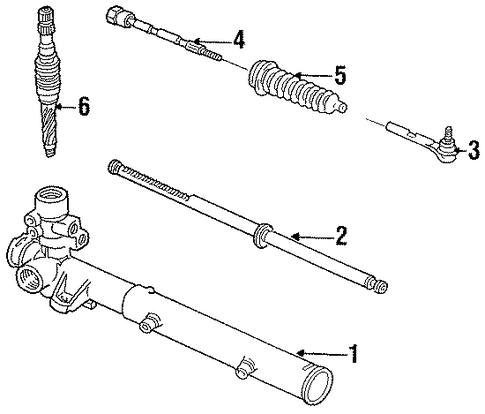 4
5
6
3
2
1