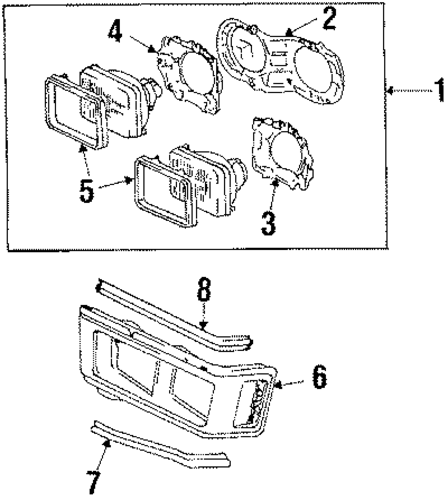 4
2
1
5
3
8
6
7