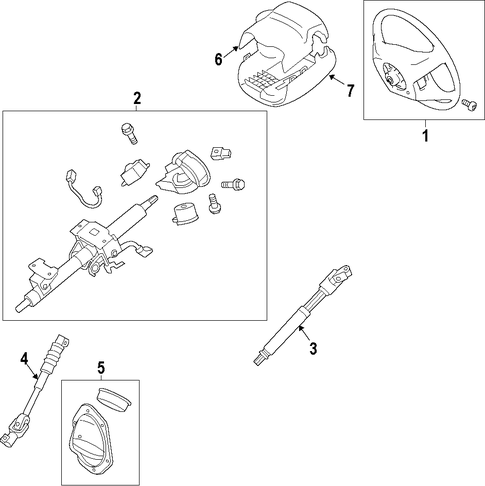 6
7
1
2
3
4
5