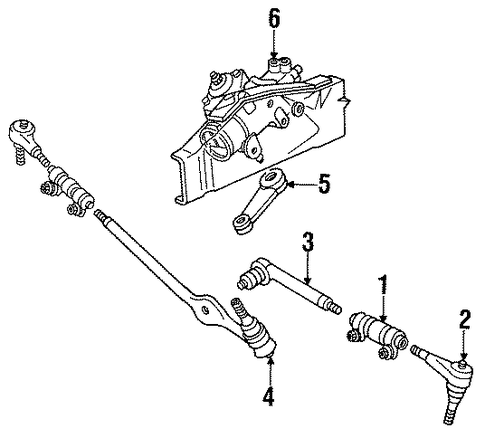 6
5
3
1
2
4