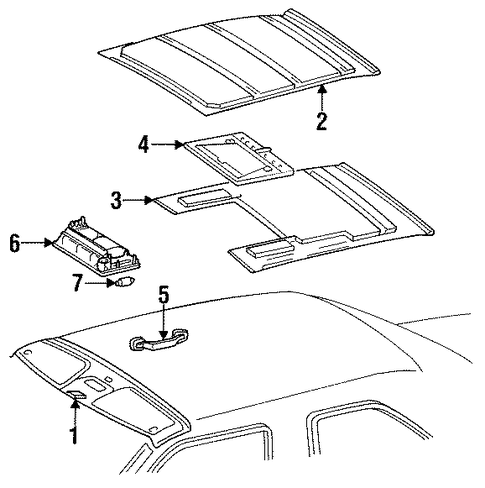 2
4
3
6
7
5
1