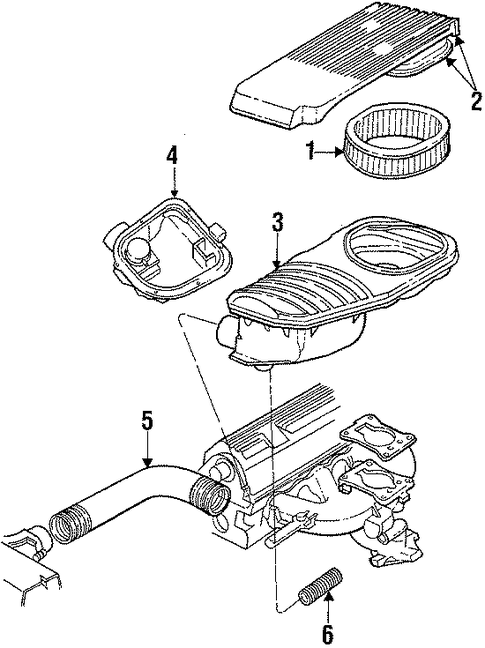 2
1
4
3
5
6