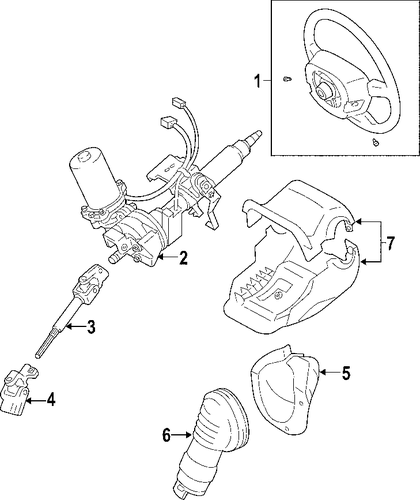 1
2
7
3
5
4
6