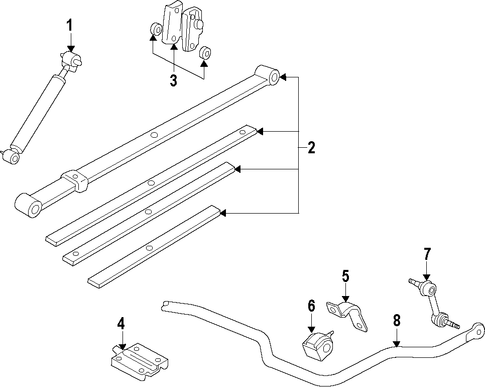 1
3
2
7
5
6
8
4