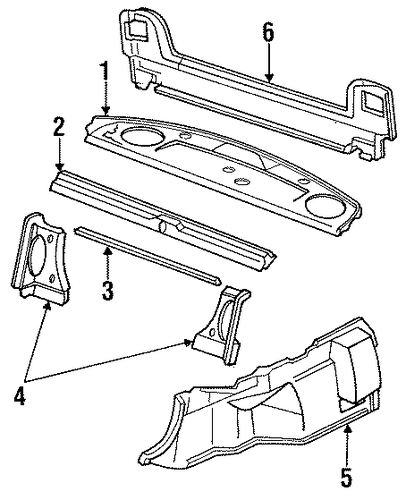 6
1
2
3
4
5