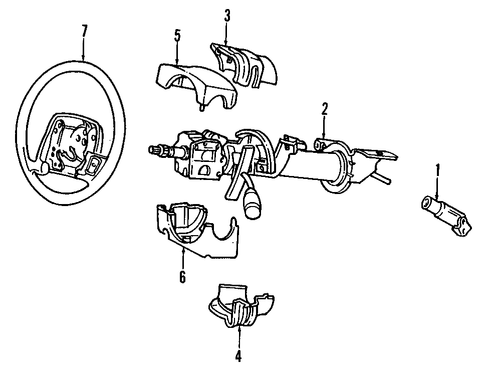 7
5
3
2
1
6
4