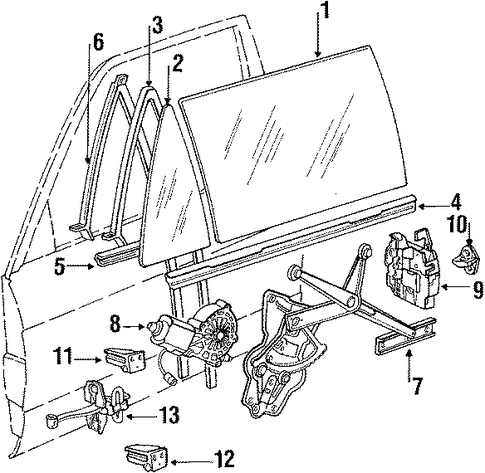 1
3
6
2
4
10
5
9
8
11
7
13
12