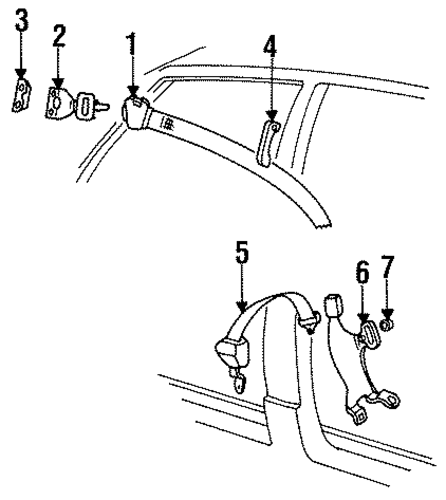 3
2
1
4
5
6
7